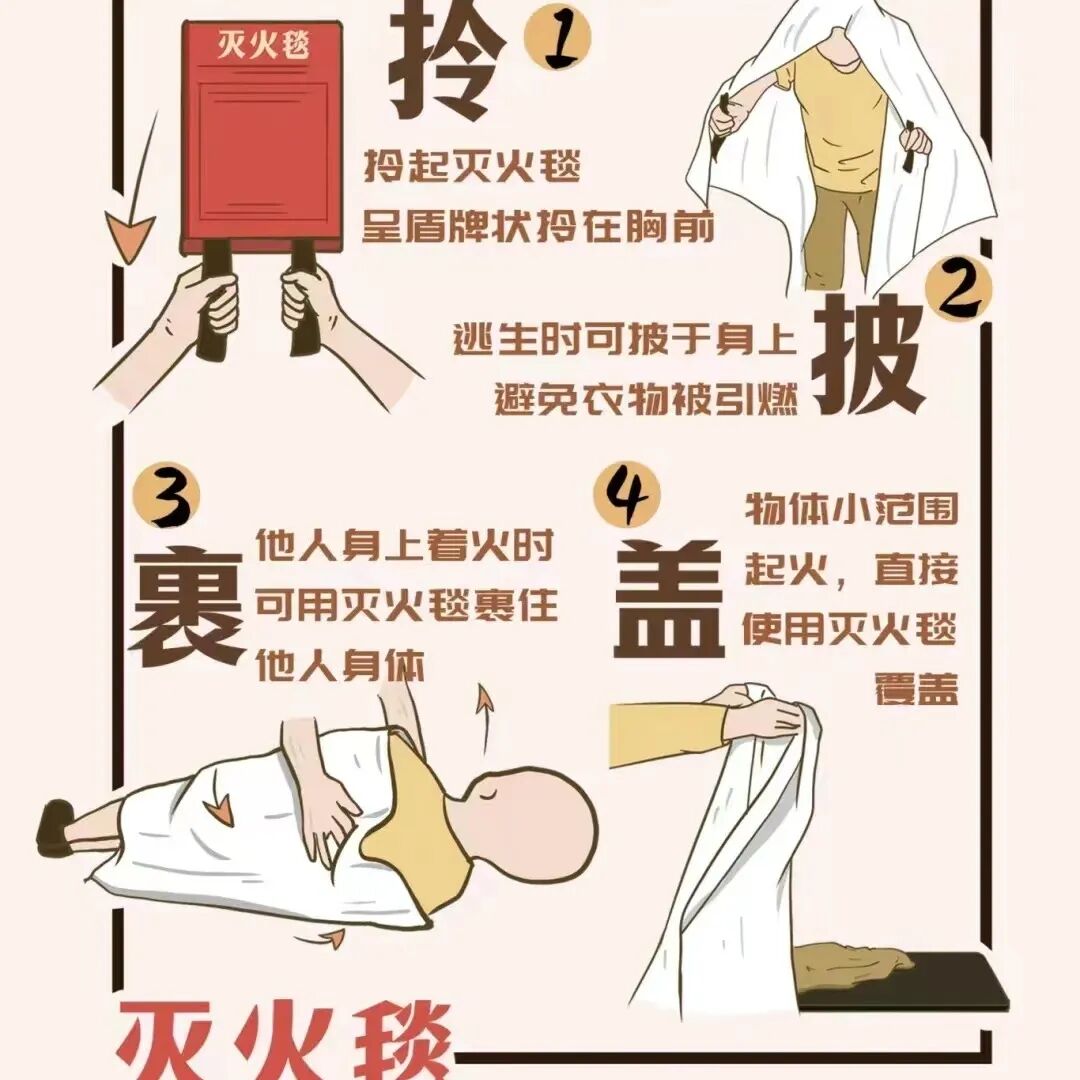 灭火毯

拎 1

拎起灭火毯
呈盾牌状拎在胸前

2

逃生时可披于身上
避免衣物被引燃

披

3

裹

他人身上着火时
可用灭火毯裹住
他人身体

4

盖

物体小范围
起火，直接
使用灭火毯
覆盖

灭火毯